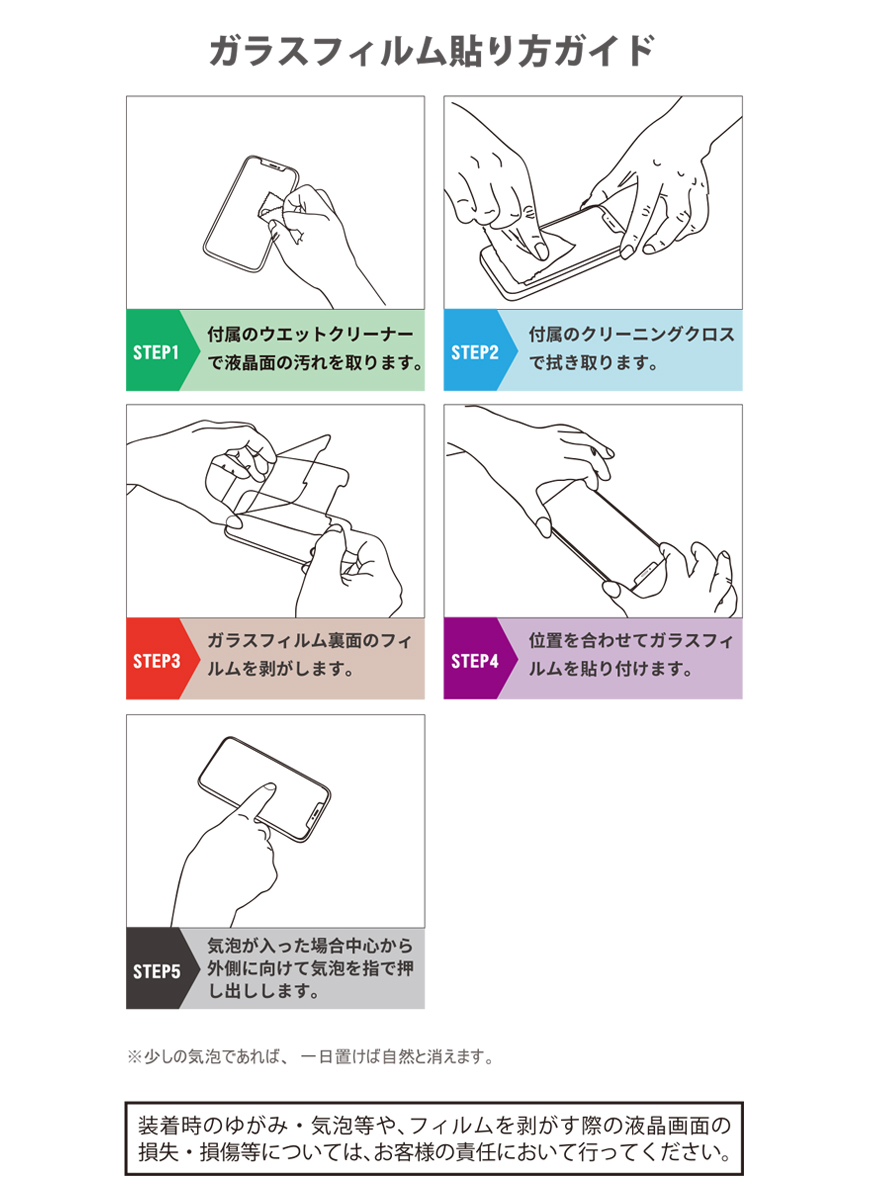 ガラスフィルム貼り方ガイド

STEP1
付属のウエットクリーナーで液晶面の汚れを取ります。

STEP2
付属のクリーニングクロスで拭き取ります。

STEP3
ガラスフィルム裏面のフィルムを剥がします。

STEP4
位置を合わせてガラスフィルムを貼り付けます。

STEP5
気泡が入った場合中心から外側に向けて気泡を指で押し出しします。

※少しの気泡であれば、一日置けば自然と消えます。

装着時のゆがみ・気泡等や、フィルムを剥がす際の液晶画面の損失・損傷等については、お客様の責任において行ってください。