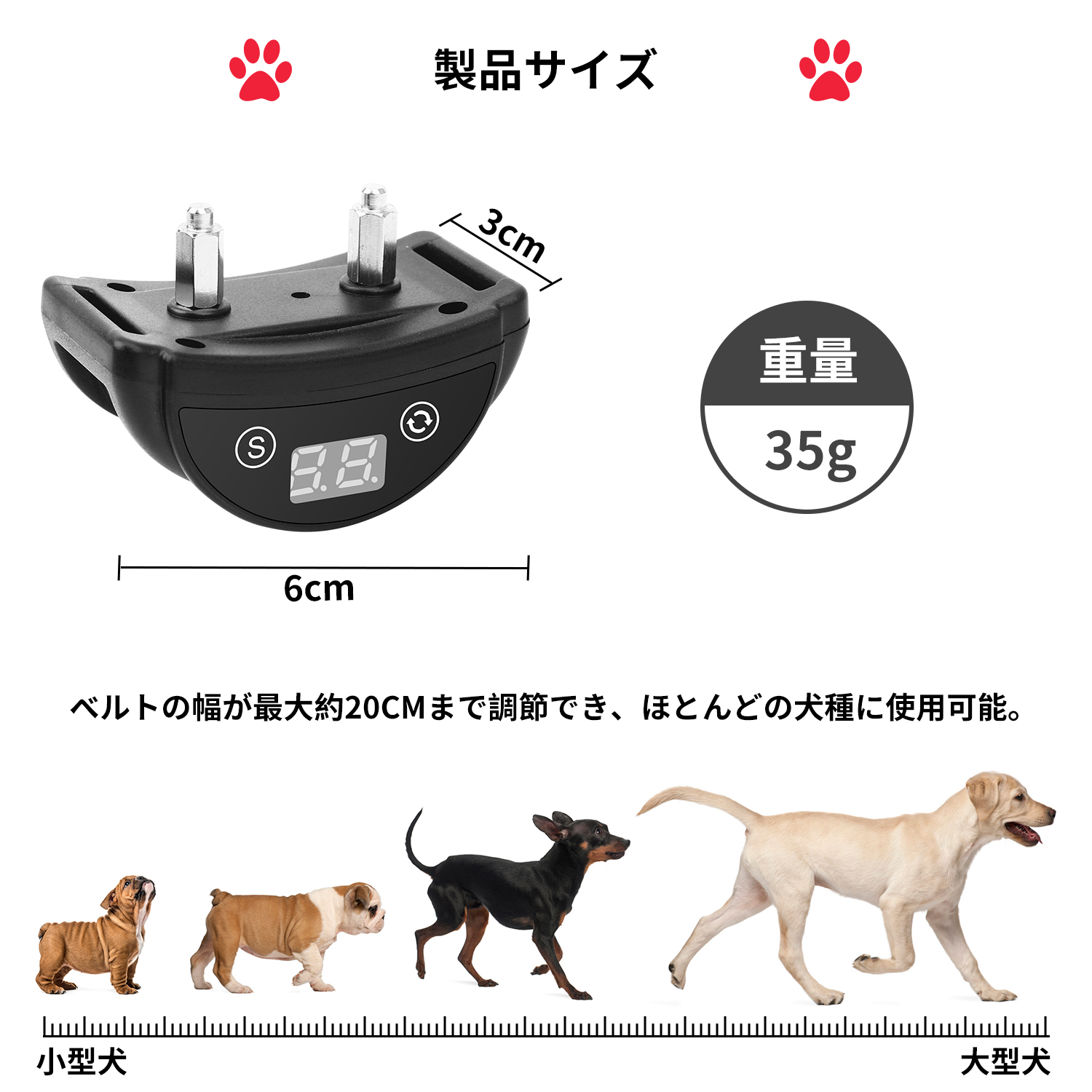 製品サイズ

3cm

S

8.8.

重量

35g

6cm

ベルトの幅が最大約20CMまで調節でき、ほとんどの犬種に使用可能。

小型犬

大型犬