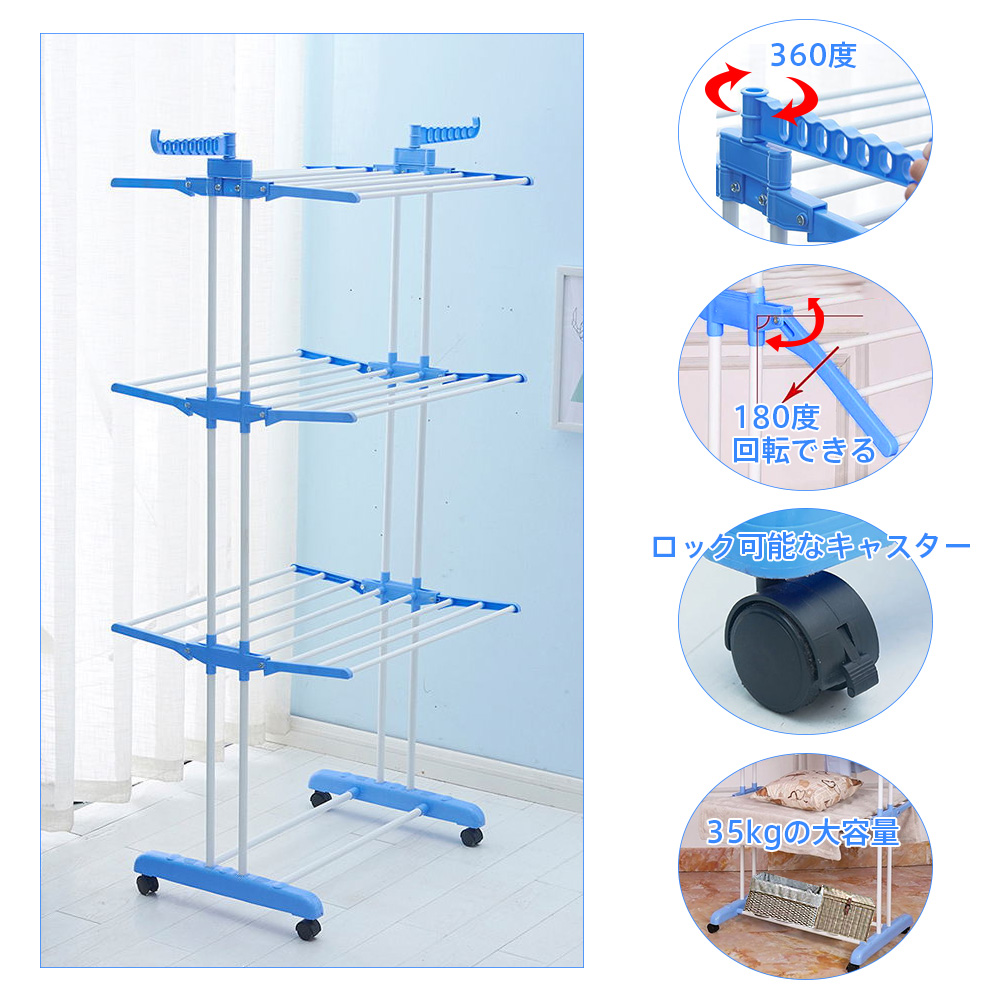 360度

180度
回転できる

ロック可能なキャスター

35kgの大容量