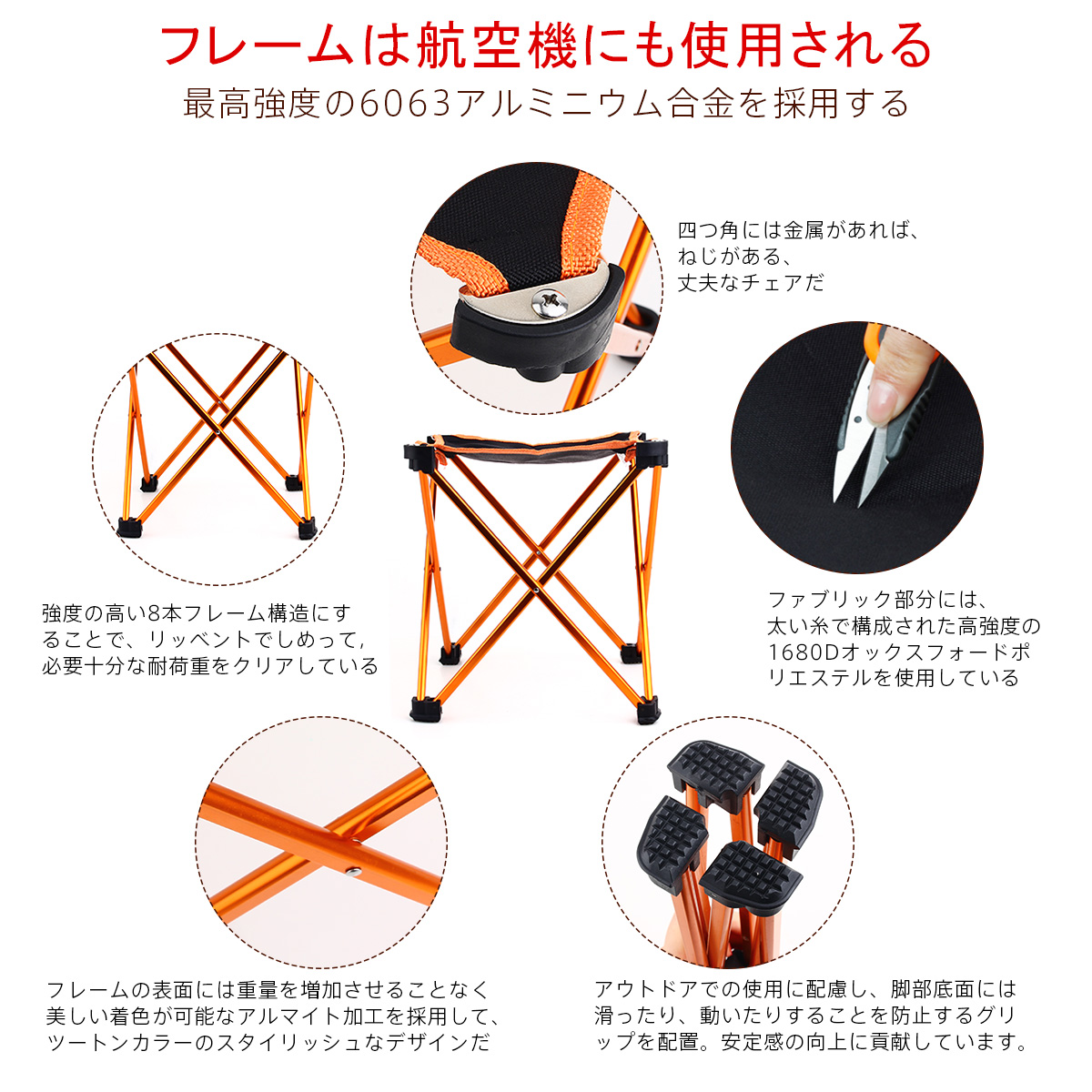 フレームは航空機にも使用される

最高強度の6063アルミニウム合金を採用する

四つ角には金属があれば、ねじがある、丈夫なチェアだ

強度の高い8本フレーム構造にすることで、リッベントでしめって,必要十分な耐荷重をクリアしている

ファブリック部分には、太い糸で構成された高強度の1680Dオックスフォードポリエステルを使用している

フレームの表面には重量を増加させることなく美しい着色が可能なアルマイト加工を採用して、ツートンカラーのスタイリッシュなデザインだ

アウトドアでの使用に配慮し、脚部底面には滑ったり、動いたりすることを防止するグリップを配置。安定感の向上に貢献しています。