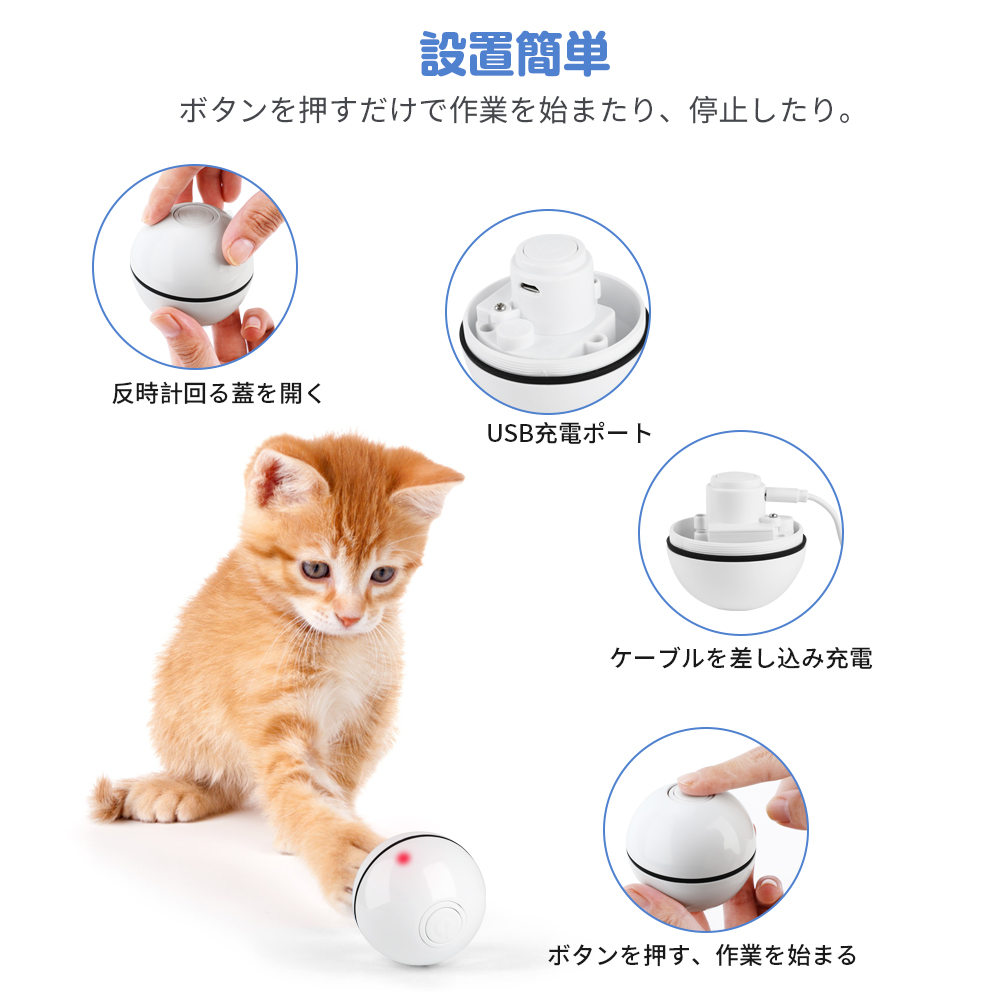 設置簡単
ボタンを押すだけで作業を始またり、停止したり。

反時計回る蓋を開く

USB充電ポート

ケーブルを差し込み充電

ボタンを押す、作業を始まる