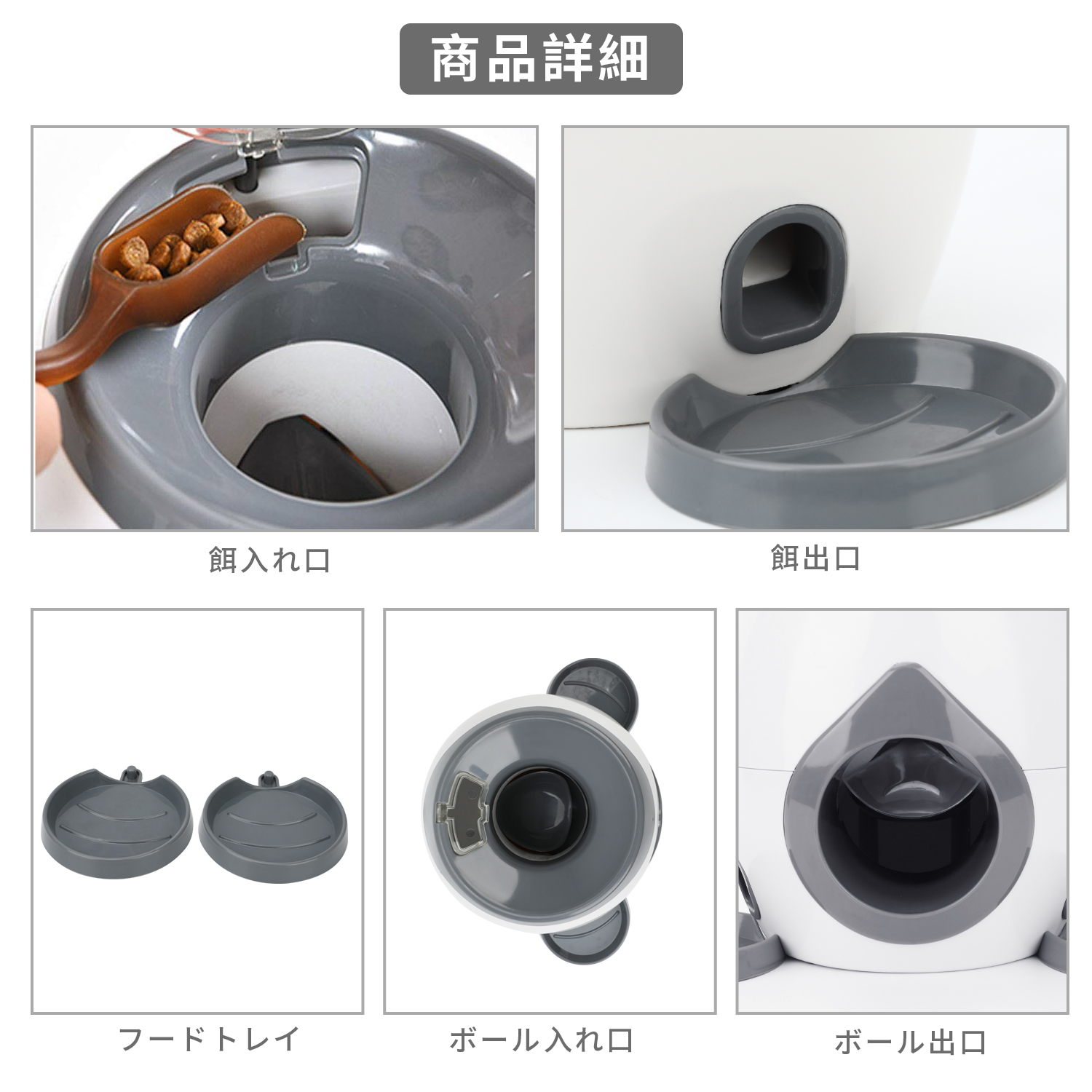 商品詳細

餌入れ口

餌出口

フードトレイ

ボール入れ口

ボール出口