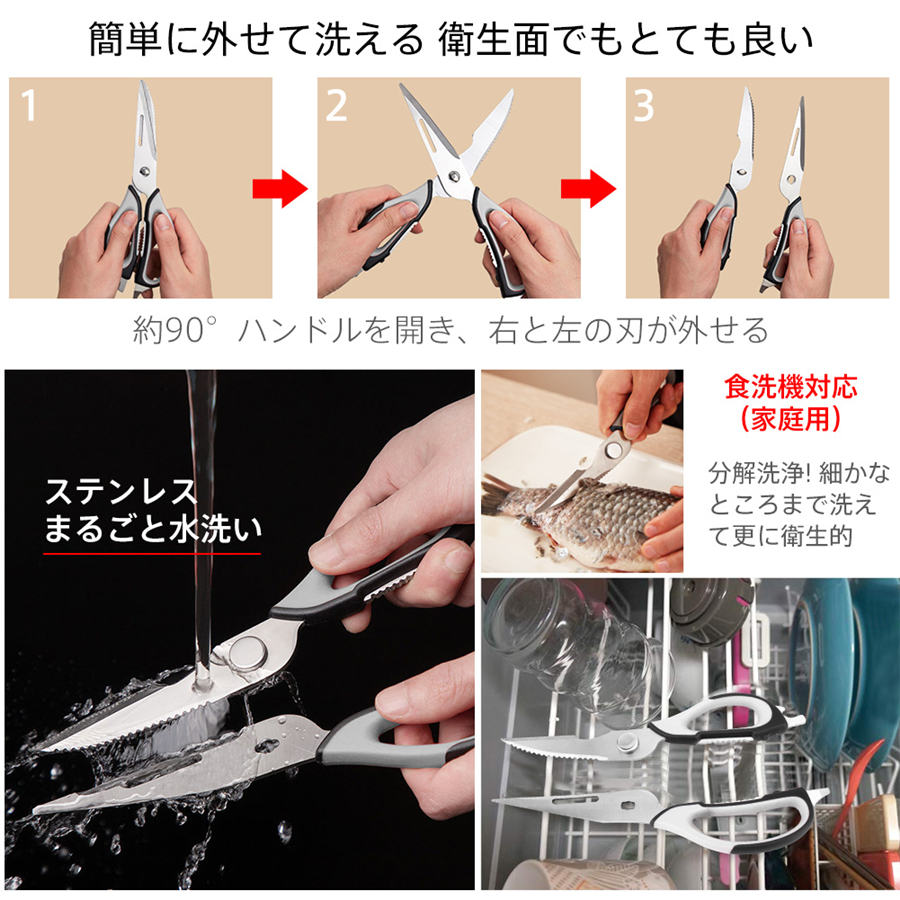 簡単に外せて洗える 衛生面でもとても良い

1

2

3

約90°ハンドルを開き、右と左の刃が外せる

ステンレス
まるごと水洗い

食洗機対応
(家庭用)

分解洗浄! 細かなところまで洗えて更に衛生的