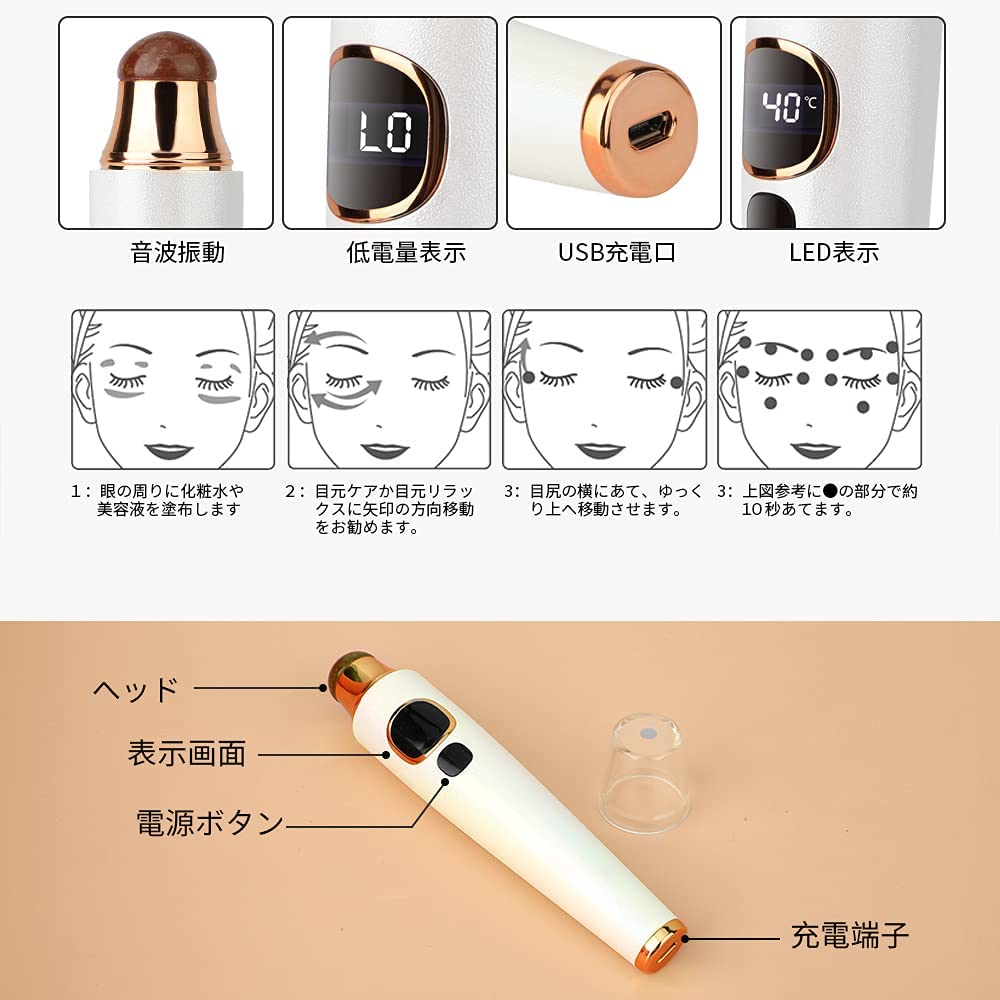 LO

40℃

音波振動

低電量表示

USB充電口

LED表示

1：眼の周りに化粧水や美容液を塗布します

2：目元ケアか目元リラックスに矢印の方向移動をお勧めます。

3：目尻の横にあて、ゆっくり上へ移動させます。

3：上図参考に●の部分で約10秒あてます。

ヘッド

表示画面

電源ボタン

充電端子