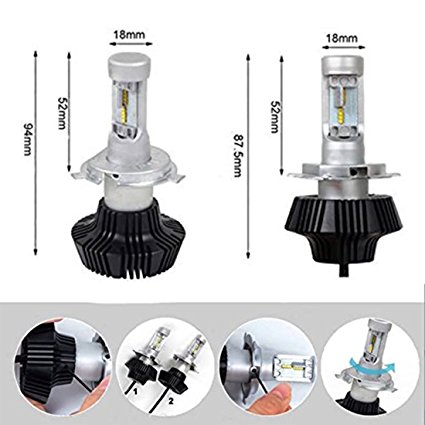 18mm
52mm
94mm
18mm
52mm
87.5mm
1
2