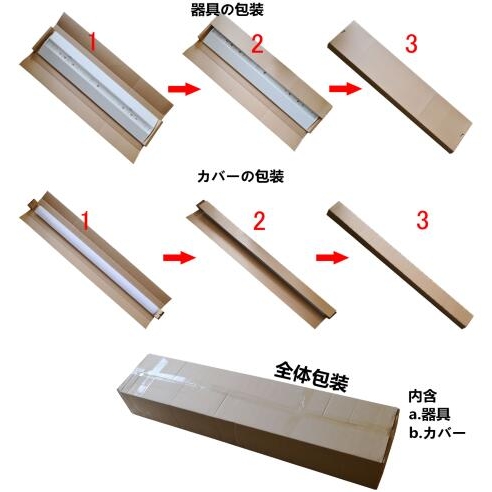 器具の包装

1

2

3

カバーの包装

1

2

3

全体包装

内含
a.器具
b.カバー