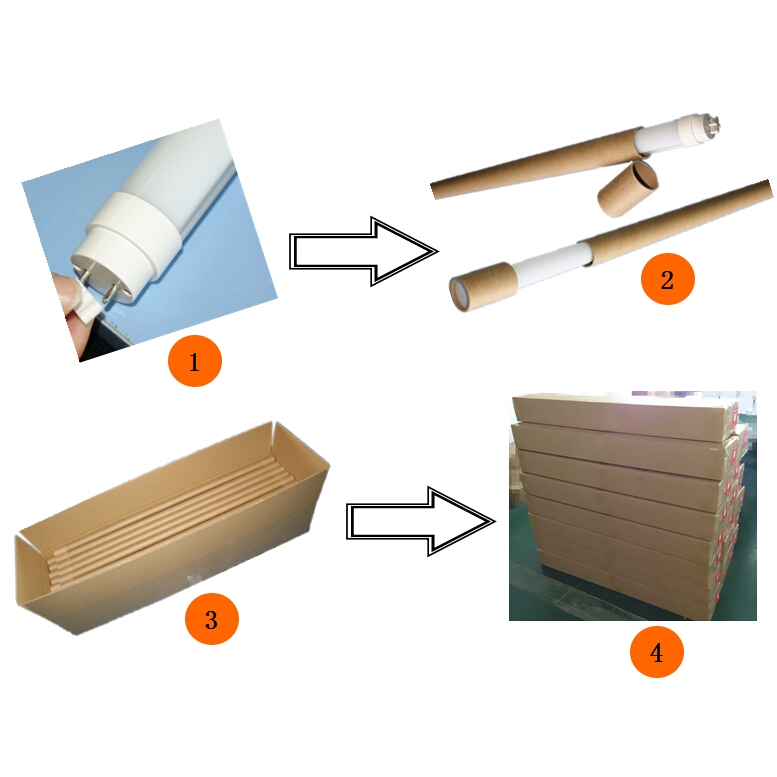 1

2

3

4