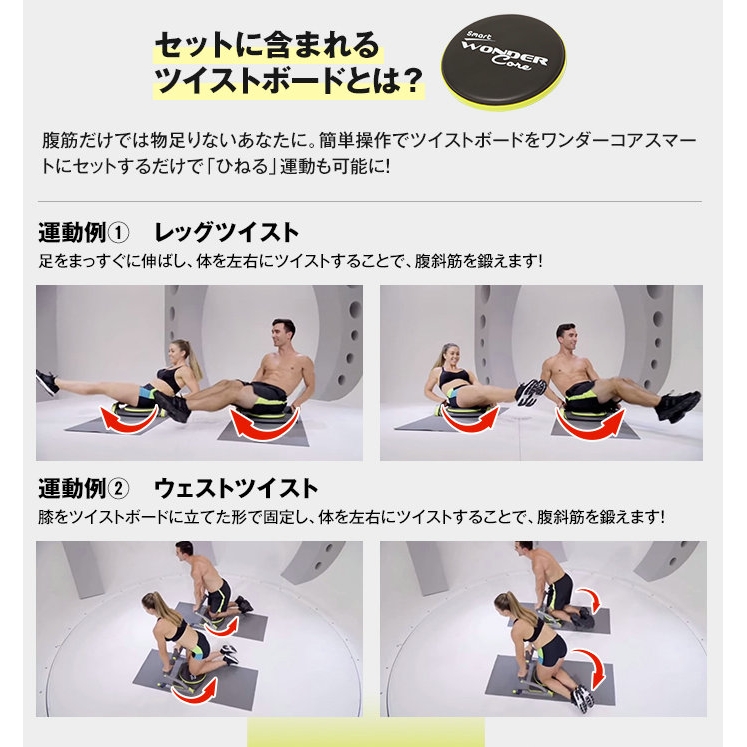 セットに含まれる
ツイストボードとは？

Smart
WONDER
Core

腹筋だけでは物足りないあなたに。簡単操作でツイストボードをワンダーコアスマートにセットするだけで「ひねる」運動も可能に!

運動例① レッグツイスト
足をまっすぐに伸ばし、体を左右にツイストすることで、腹斜筋を鍛えます!

運動例② ウェストツイスト
膝をツイストボードに立てた形で固定し、体を左右にツイストすることで、腹斜筋を鍛えます!