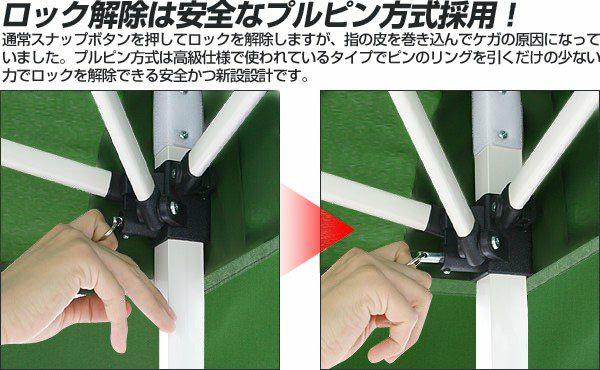 ロック解除は安全なプルピン方式採用！

通常スナップボタンを押してロックを解除しますが、指の皮を巻き込んでケガの原因になっていました。プルピン方式は高級仕様で使われているタイプでピンのリングを引くだけの少ない力でロックを解除できる安全かつ新設設計です。