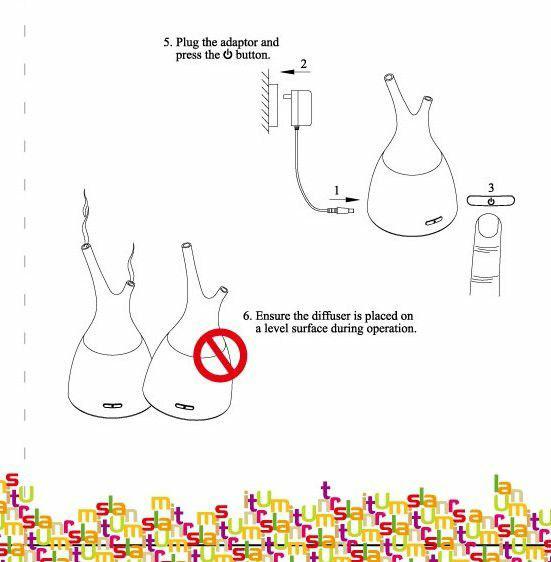 5. Plug the adaptor and press the ⏻ button.

2

1

3

6. Ensure the diffuser is placed on a level surface during operation.