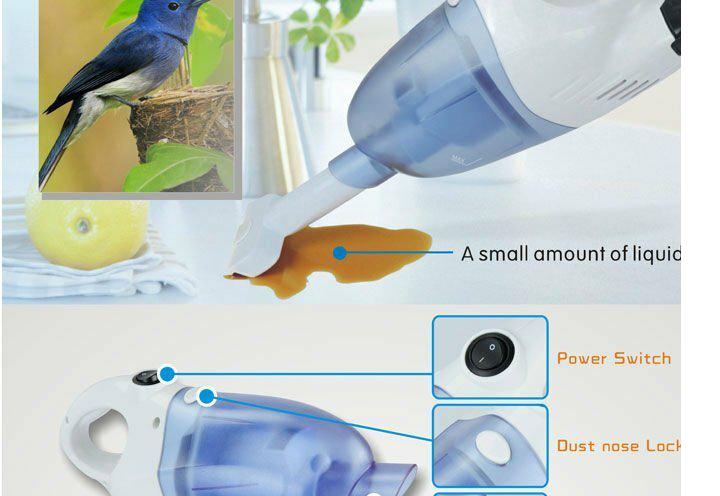 MAX

A small amount of liquid

Power Switch

Dust nose Lock