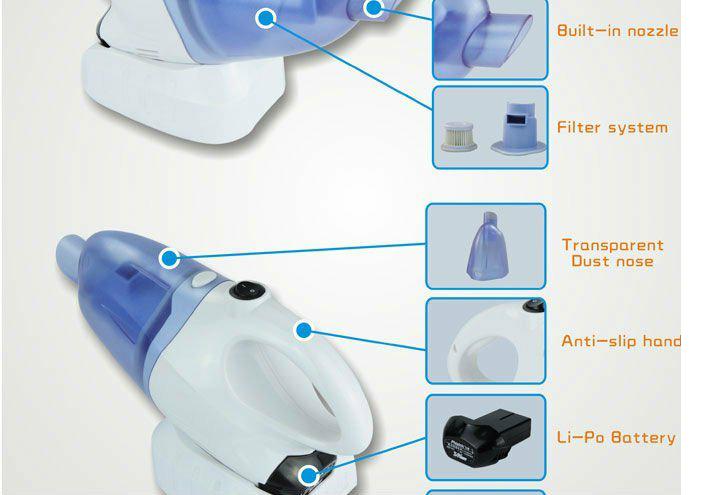 Built-in nozzle

Filter system

Transparent Dust nose

Anti-slip hand

Li-Po Battery