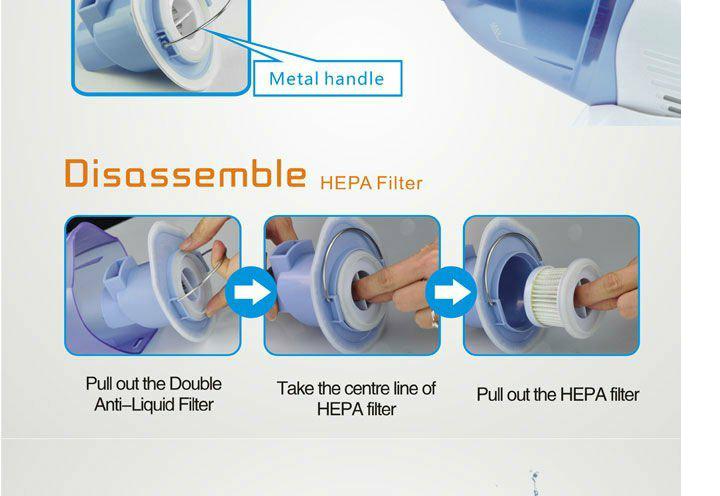 Metal handle

Disassemble HEPA Filter

Pull out the Double Anti–Liquid Filter

Take the centre line of HEPA filter

Pull out the HEPA filter