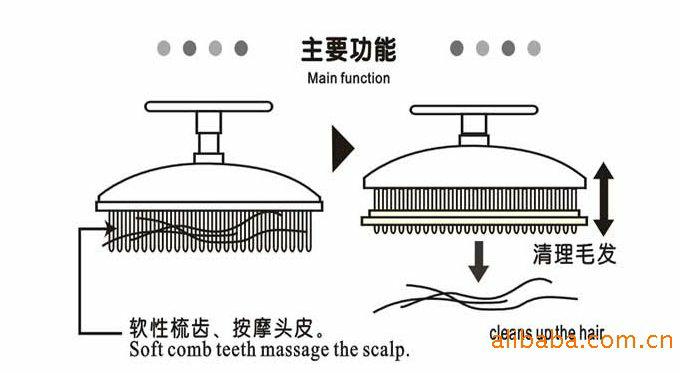 主要功能
Main function

清理毛发

软性梳齿、按摩头皮。
Soft comb teeth massage the scalp.

cleans up the hair

alibaba.com.cn