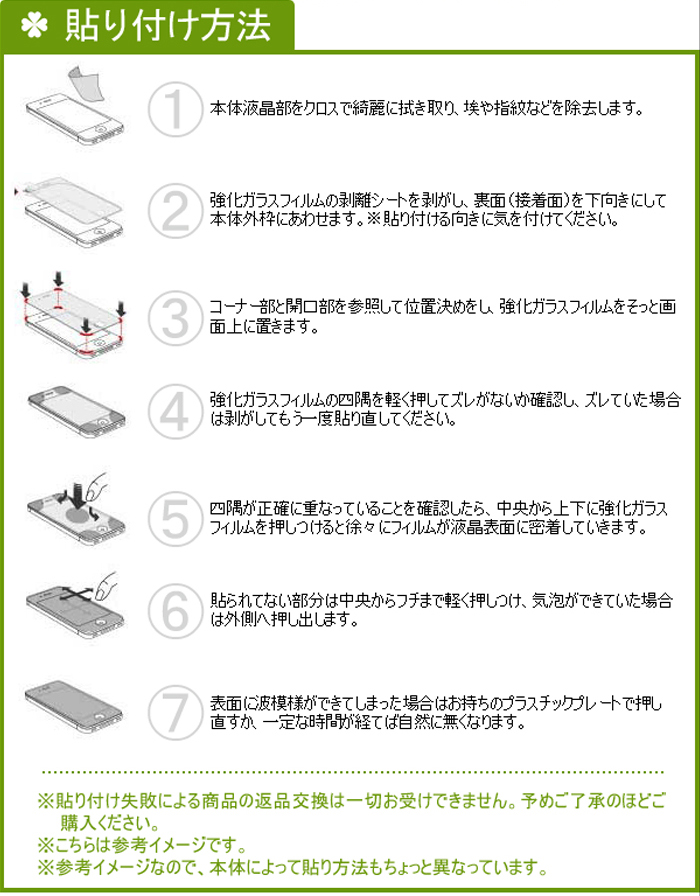 貼り付け方法

①
本体液晶部をクロスで綺麗に拭き取り、埃や指紋などを除去します。

②
強化ガラスフィルムの剥離シートを剥がし、裏面（接着面）を下向きにして本体外枠にあわせます。※貼り付ける向きに気を付けてください。

③
コーナー部と開口部を参照して位置決めをし、強化ガラスフィルムをそっと画面上に置きます。

④
強化ガラスフィルムの四隅を軽く押してズレがないか確認し、ズレていた場合は剥がしてもう一度貼り直してください。

⑤
四隅が正確に重なっていることを確認したら、中央から上下に強化ガラスフィルムを押しつけると徐々にフィルムが液晶表面に密着していきます。

⑥
貼られてない部分は中央からフチまで軽く押しつけ、気泡ができていた場合は外側へ押し出します。

⑦
表面に波模様ができてしまった場合はお持ちのプラスチックプレートで押し直すか、一定な時間が経てば自然に無くなります。

※貼り付け失敗による商品の返品交換は一切お受けできません。予めご了承のほどご購入ください。
※こちらは参考イメージです。
※参考イメージなので、本体によって貼り方法もちょっと異なっています。