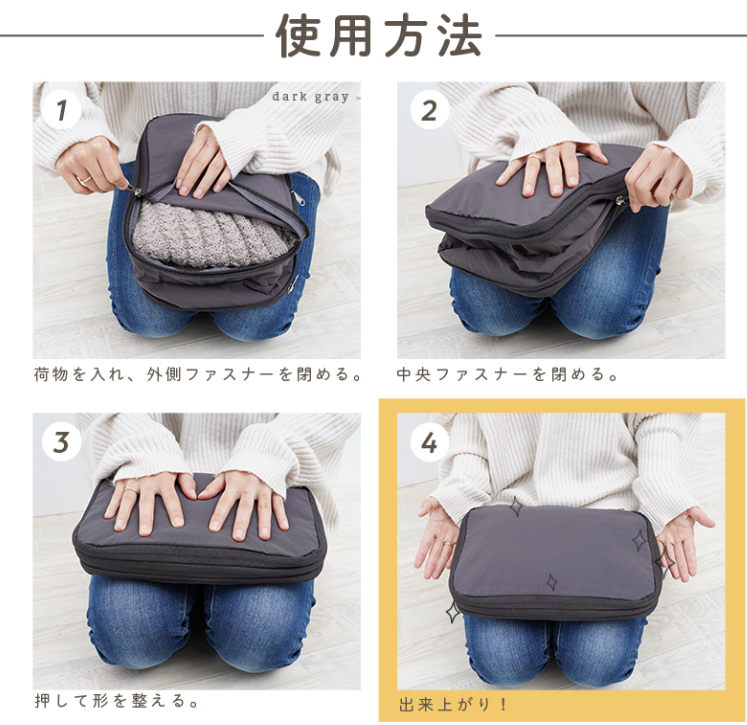 使用方法

1
dark gray
荷物を入れ、外側ファスナーを閉める。

2
中央ファスナーを閉める。

3
押して形を整える。

4
出来上がり！