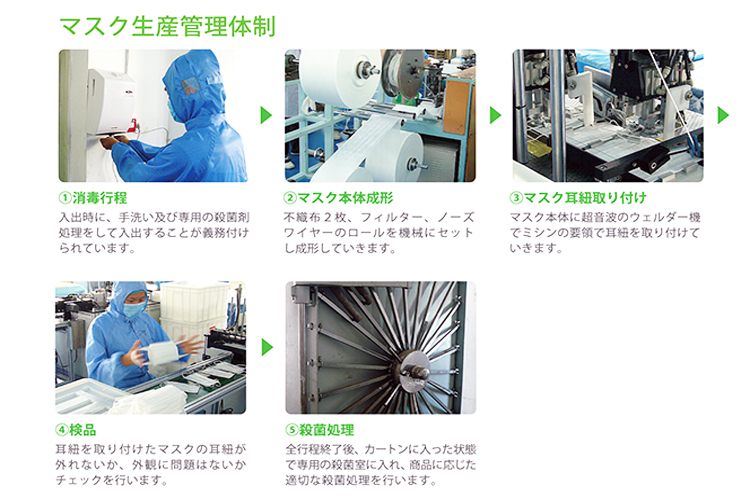 マスク生産管理体制

①消毒行程
入出時に、手洗い及び専用の殺菌剤処理をして入出することが義務付けられています。

②マスク本体成形
不織布２枚、フィルター、ノーズワイヤーのロールを機械にセットし成形していきます。

③マスク耳紐取り付け
マスク本体に超音波のウェルダー機でミシンの要領で耳紐を取り付けていきます。

④検品
耳紐を取り付けたマスクの耳紐が外れないか、外観に問題はないかチェックを行います。

⑤殺菌処理
全行程終了後、カートンに入った状態で専用の殺菌室に入れ、商品に応じた適切な殺菌処理を行います。