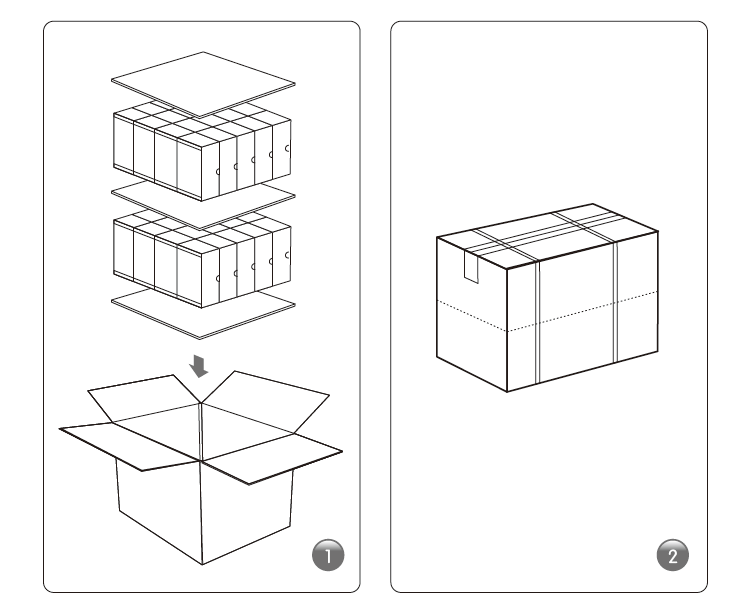 1

2