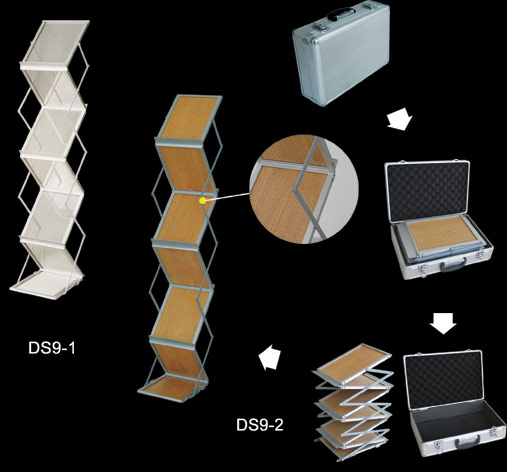 DS9-1

DS9-2