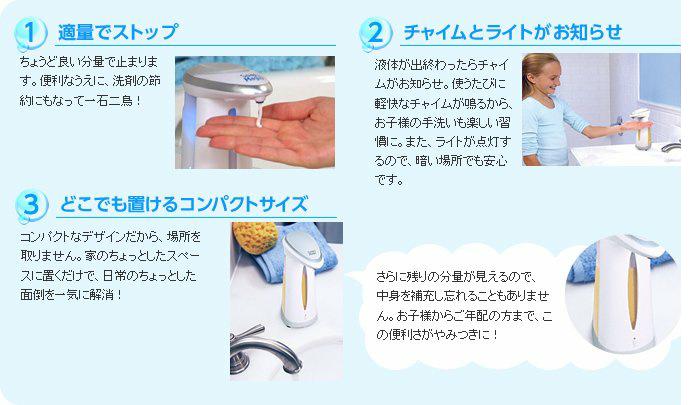 1 適量でストップ

ちょうど良い分量で止まります。便利なうえに、洗剤の節約にもなって一石二鳥！

2 チャイムとライトがお知らせ

液体が出終わったらチャイムがお知らせ。使うたびに軽快なチャイムが鳴るから、お子様の手洗いも楽しい習慣に。また、ライトが点灯するので、暗い場所でも安心です。

3 どこでも置けるコンパクトサイズ

コンパクトなデザインだから、場所を取りません。家のちょっとしたスペースに置くだけで、日常のちょっとした面倒を一気に解消！

さらに残りの分量が見えるので、中身を補充し忘れることもありません。お子様からご年配の方まで、この便利さがやみつきに！