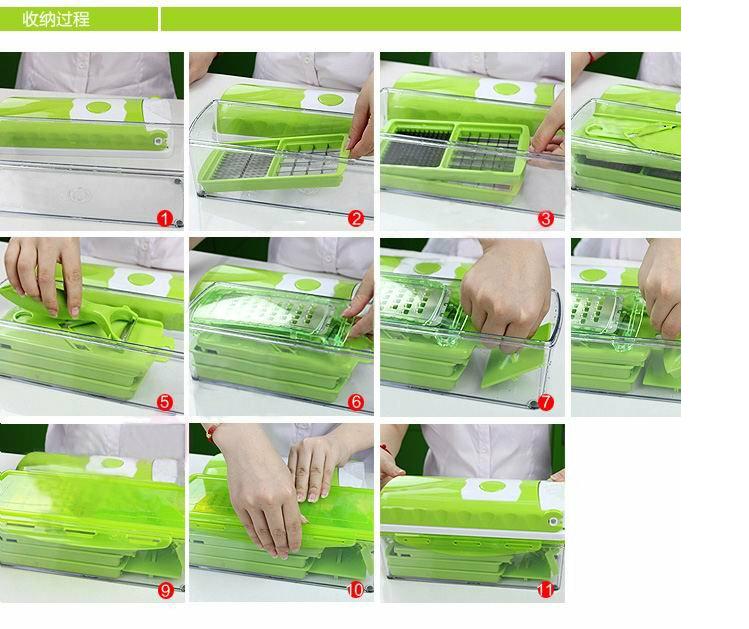 收纳过程

1
2
3
5
6
7
9
10
11