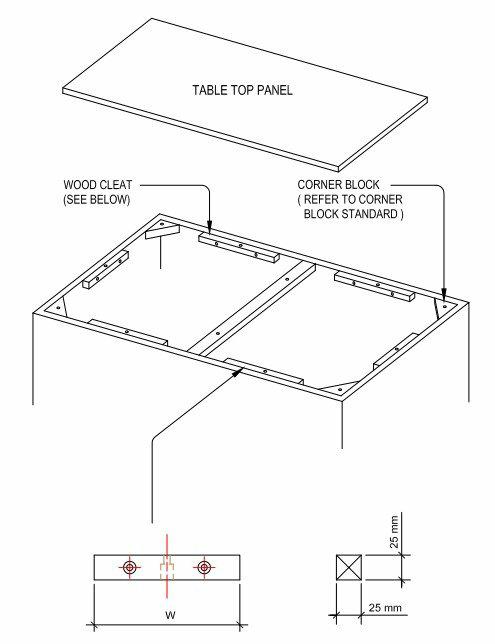 TABLE TOP PANEL

WOOD CLEAT
(SEE BELOW)

CORNER BLOCK
( REFER TO CORNER
BLOCK STANDARD )

W

25 mm

25 mm