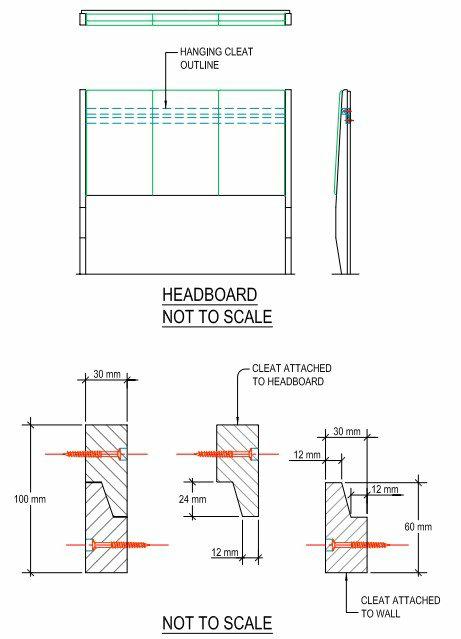 HANGING CLEAT OUTLINE

HEADBOARD
NOT TO SCALE

30 mm

100 mm

CLEAT ATTACHED TO HEADBOARD

24 mm

12 mm

30 mm

12 mm

12 mm

60 mm

CLEAT ATTACHED TO WALL

NOT TO SCALE