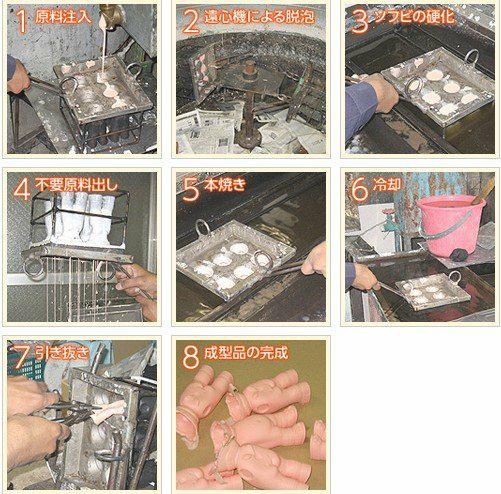 1 原料注入

2 遠心機による脱泡

3 ソフビの硬化

4 不要原料出し

5 本焼き

6 冷却

7 引き抜き

8 成型品の完成