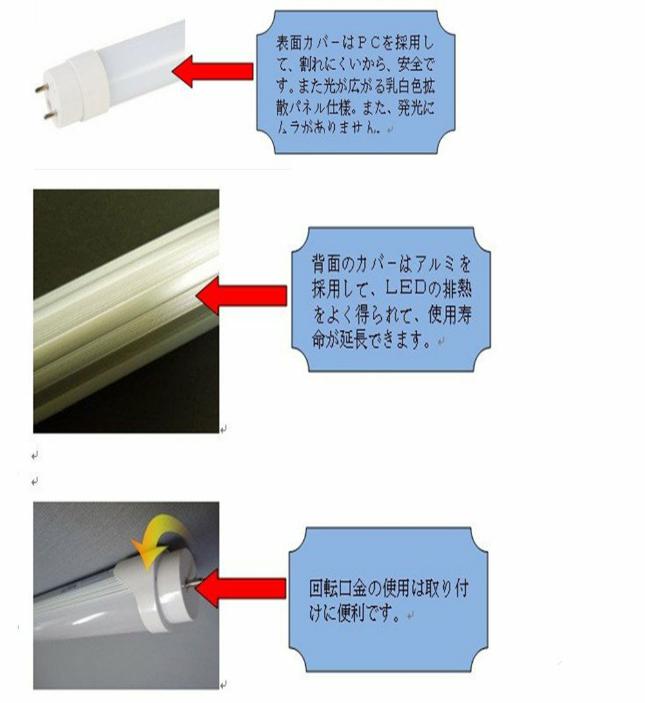 表面カバーはＰＣを採用して、割れにくいから、安全です。また光が広がる乳白色拡散パネル仕様。また、発光にムラがありません。

背面のカバーはアルミを採用して、ＬＥＤの排熱をよく得られて、使用寿命が延長できます。

回転口金の使用は取り付けに便利です。