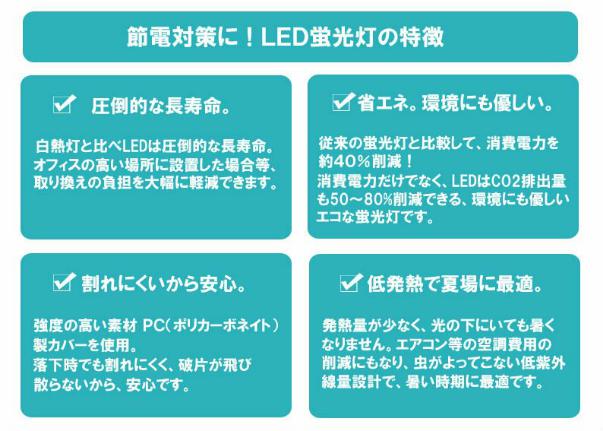 節電対策に！LED蛍光灯の特徴

☑ 圧倒的な長寿命。

白熱灯と比べLEDは圧倒的な長寿命。オフィスの高い場所に設置した場合等、取り換えの負担を大幅に軽減できます。

☑ 省エネ。環境にも優しい。

従来の蛍光灯と比較して、消費電力を約40%削減！
消費電力だけでなく、LEDはCO2排出量も50～80%削減できる、環境にも優しいエコな蛍光灯です。

☑ 割れにくいから安心。

強度の高い素材 PC（ポリカーボネイト）製カバーを使用。
落下時でも割れにくく、破片が飛び散らないから、安心です。

☑ 低発熱で夏場に最適。

発熱量が少なく、光の下にいても暑くなりません。エアコン等の空調費用の削減にもなり、虫がよってこない低紫外線量設計で、暑い時期に最適です。