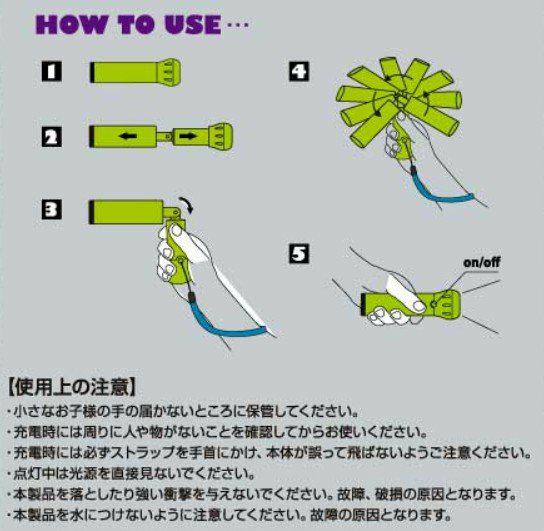 HOW TO USE…

1

2

3

4

5

on/off

【使用上の注意】
・小さなお子様の手の届かないところに保管してください。
・充電時には周りに人や物がないことを確認してからお使いください。
・充電時には必ずストラップを手首にかけ、本体が誤って飛ばないようご注意ください。
・点灯中は光源を直接見ないでください。
・本製品を落としたり強い衝撃を与えないでください。故障、破損の原因となります。
・本製品を水につけないように注意してください。故障の原因となります。