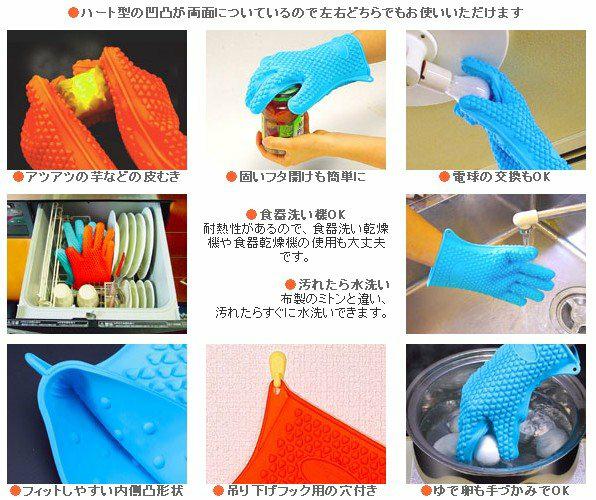 ●ハート型の凹凸が両面についているので左右どちらでもお使いいただけます

●アツアツの芋などの皮むき

●固いフタ開けも簡単に

●電球の交換もOK

●食器洗い機OK
耐熱性があるので、食器洗い乾燥機や食器乾燥機の使用も大丈夫です。

●汚れたら水洗い
布製のミトンと違い、汚れたらすぐに水洗いできます。

●フィットしやすい内側凸形状

●吊り下げフック用の穴付き

●ゆで卵も手づかみでOK