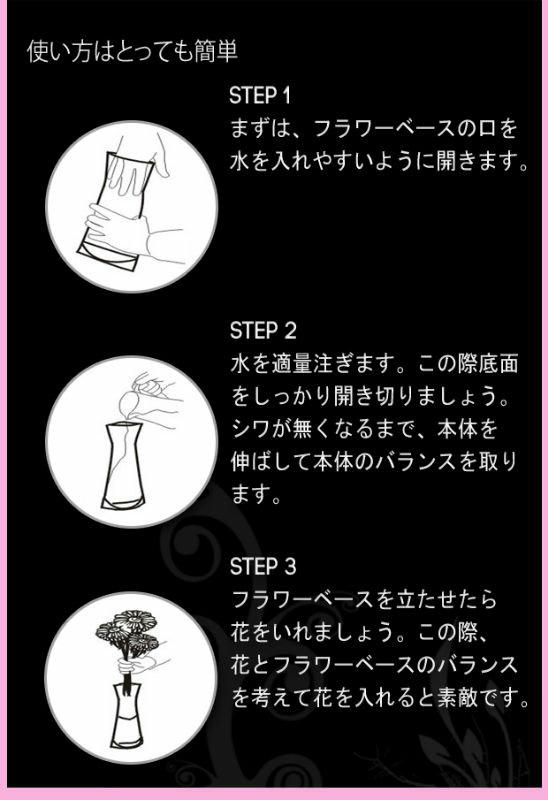 使い方はとっても簡単

STEP 1
まずは、フラワーベースの口を水を入れやすいように開きます。

STEP 2
水を適量注ぎます。この際底面をしっかり開き切りましょう。シワが無くなるまで、本体を伸ばして本体のバランスを取ります。

STEP 3
フラワーベースを立たせたら花をいれましょう。この際、花とフラワーベースのバランスを考えて花を入れると素敵です。