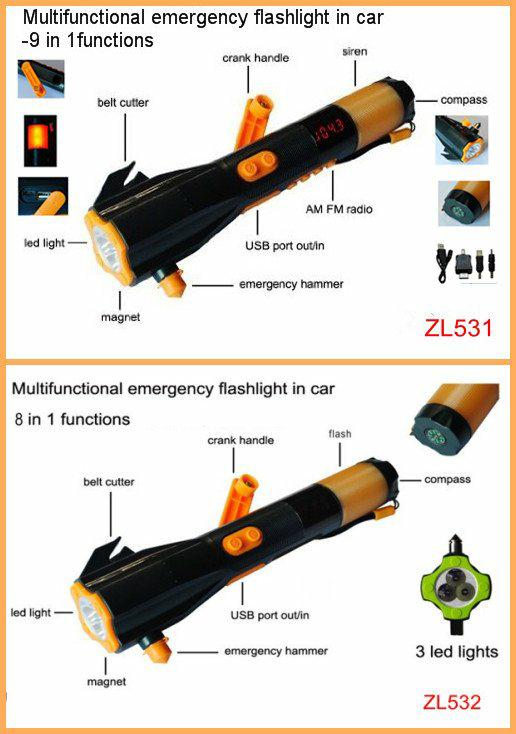 Multifunctional emergency flashlight in car
-9 in 1functions

crank handle
siren
belt cutter
compass
AM FM radio
led light
USB port out/in
emergency hammer
magnet
ZL531

Multifunctional emergency flashlight in car
8 in 1 functions

crank handle
flash
belt cutter
compass
led light
USB port out/in
emergency hammer
magnet
3 led lights
ZL532