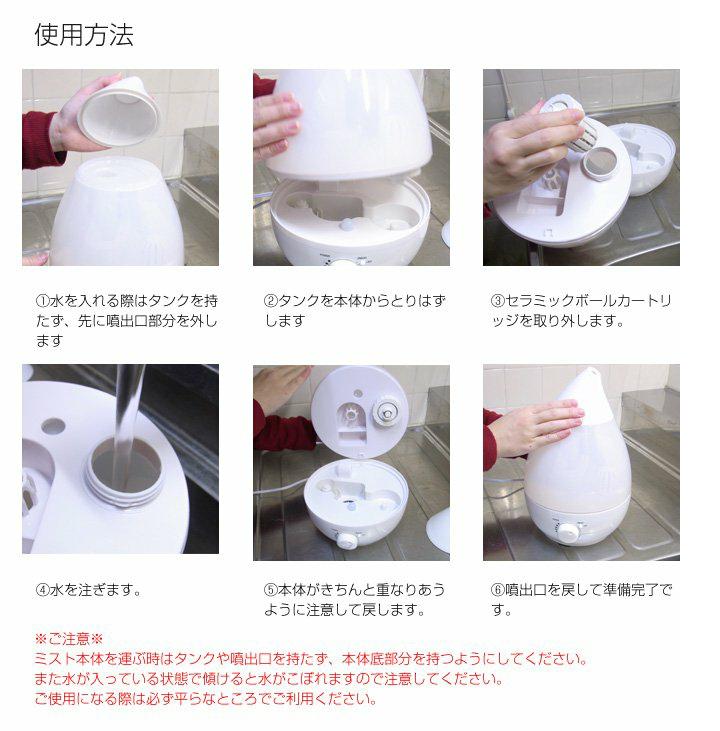 使用方法

①水を入れる際はタンクを持たず、先に噴出口部分を外します

②タンクを本体からとりはずします

③セラミックボールカートリッジを取り外します。

④水を注ぎます。

⑤本体がきちんと重なりあうように注意して戻します。

⑥噴出口を戻して準備完了です。

※ご注意※
ミスト本体を運ぶ時はタンクや噴出口を持たず、本体底部分を持つようにしてください。
また水が入っている状態で傾けると水がこぼれますので注意してください。
ご使用になる際は必ず平らなところでご利用ください。