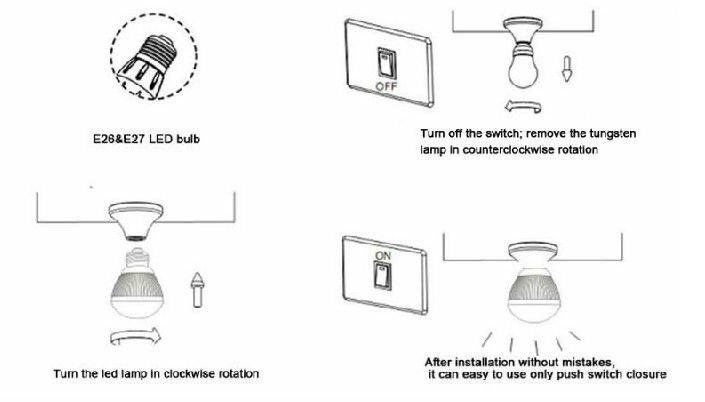 E26&E27 LED bulb

OFF

Turn off the switch; remove the tungsten lamp in counterclockwise rotation

Turn the led lamp in clockwise rotation

ON

After installation without mistakes,
it can easy to use only push switch closure