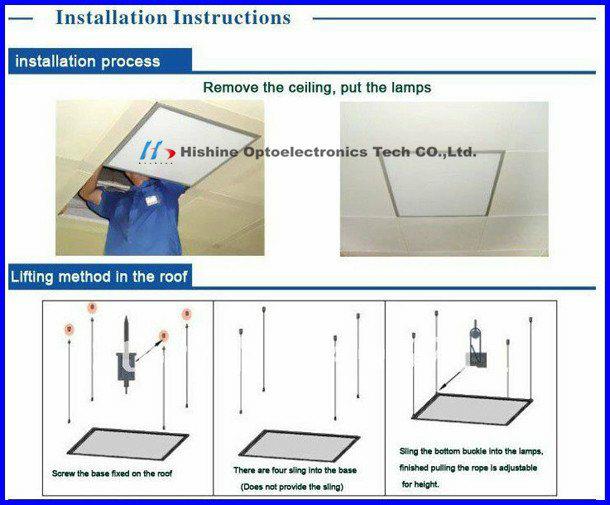 Installation Instructions

installation process

Remove the ceiling, put the lamps

Hishine Optoelectronics Tech CO.,Ltd.

Lifting method in the roof

Screw the base fixed on the roof

There are four sling into the base (Does not provide the sling)

Sling the bottom buckle into the lamps, finished pulling the rope is adjustable for height.