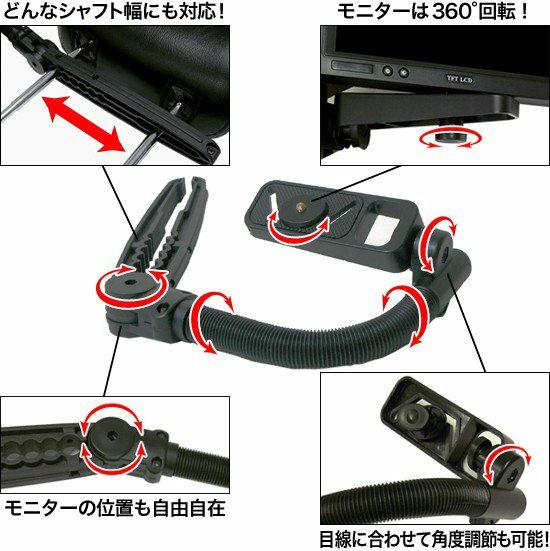 どんなシャフト幅にも対応！

モニターは360°回転！

TFT LCD

モニターの位置も自由自在

目線に合わせて角度調節も可能！