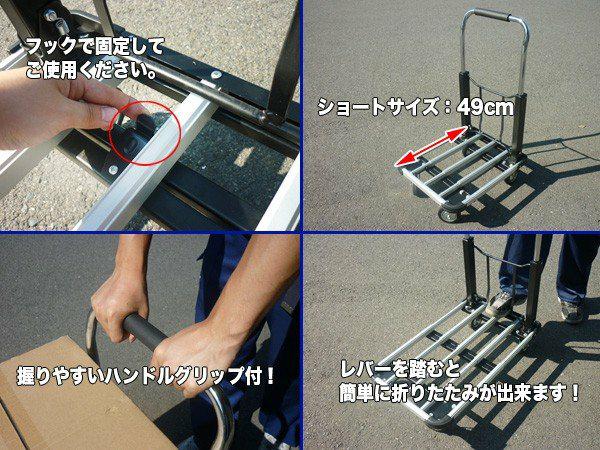 フックで固定して
ご使用ください。

ショートサイズ：49cm

握りやすいハンドルグリップ付！

レバーを踏むと
簡単に折りたたみが出来ます！