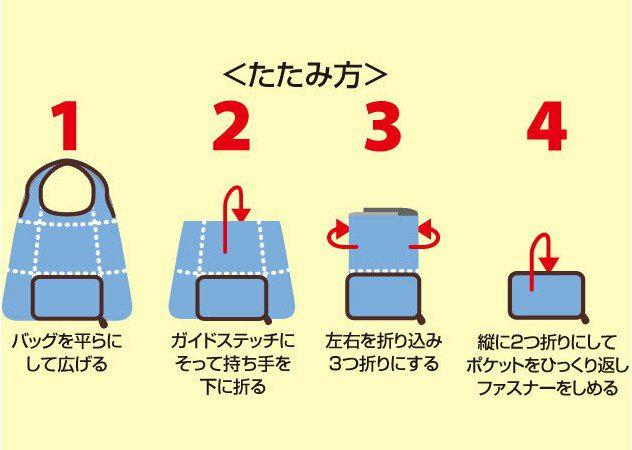 <たたみ方>

1

バッグを平らにして広げる

2

ガイドステッチにそって持ち手を下に折る

3

左右を折り込み3つ折りにする

4

縦に2つ折りにしてポケットをひっくり返しファスナーをしめる