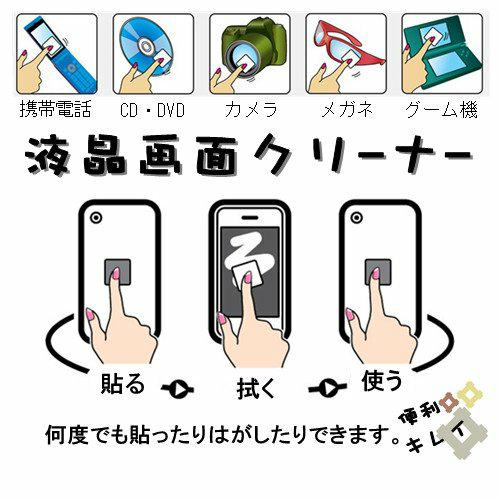 携帯電話 CD・DVD カメラ メガネ ゲーム機

液晶画面クリーナー

貼る 拭く 使う

何度でも貼ったりはがしたりできます。

便利 キレイ