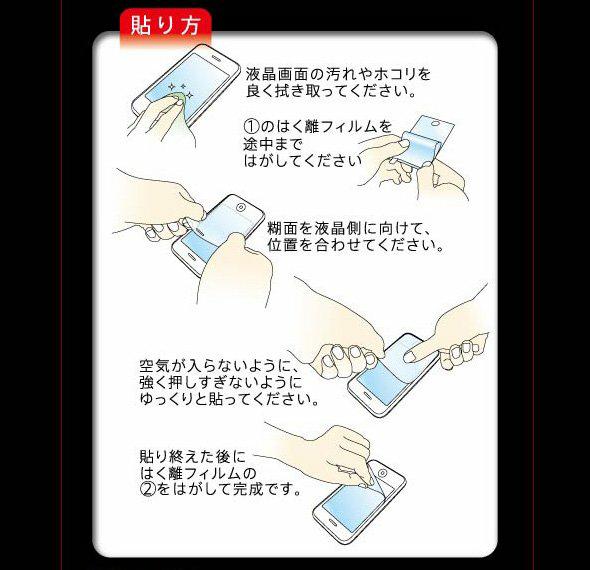 貼り方

液晶画面の汚れやホコリを良く拭き取ってください。

①のはく離フィルムを途中まではがしてください

糊面を液晶側に向けて、位置を合わせてください。

空気が入らないように、強く押しすぎないようにゆっくりと貼ってください。

貼り終えた後にはく離フィルムの②をはがして完成です。