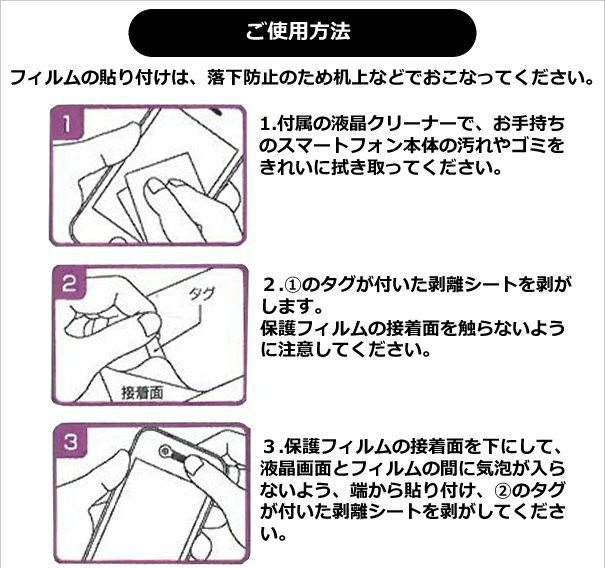 ご使用方法

フィルムの貼り付けは、落下防止のため机上などでおこなってください。

1

1.付属の液晶クリーナーで、お手持ちのスマートフォン本体の汚れやゴミをきれいに拭き取ってください。

2

タグ

接着面

2.①のタグが付いた剥離シートを剥がします。
保護フィルムの接着面を触らないように注意してください。

3

3.保護フィルムの接着面を下にして、液晶画面とフィルムの間に気泡が入らないよう、端から貼り付け、②のタグが付いた剥離シートを剥がしてください。