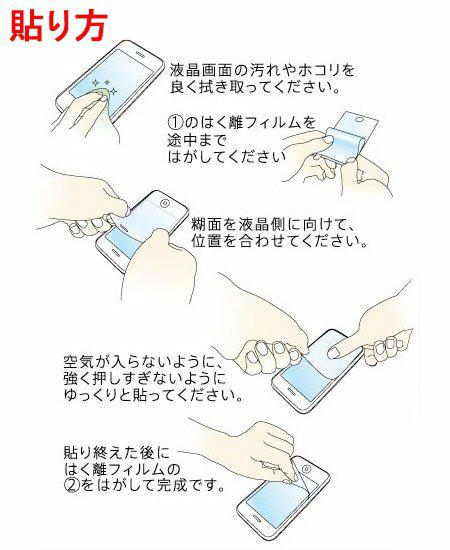 貼り方

液晶画面の汚れやホコリを良く拭き取ってください。

①のはく離フィルムを途中まではがしてください

糊面を液晶側に向けて、位置を合わせてください。

空気が入らないように、強く押しすぎないようにゆっくりと貼ってください。

貼り終えた後にはく離フィルムの②をはがして完成です。