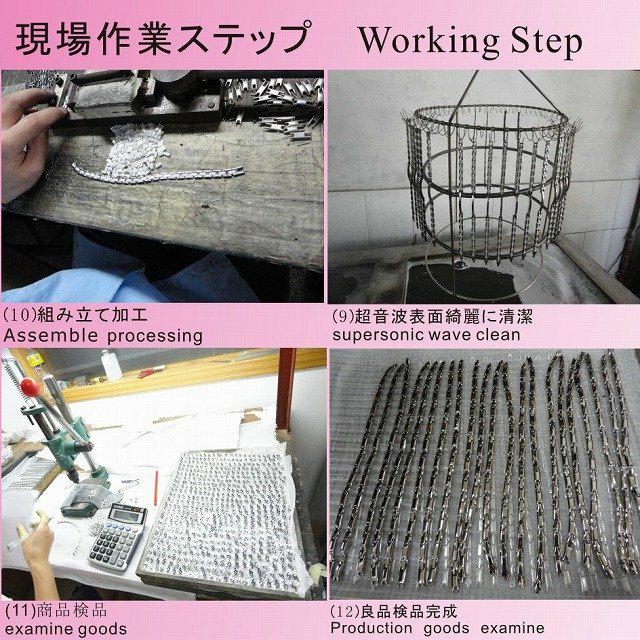 現場作業ステップ Working Step

(10)組み立て加工
Assemble processing

(9)超音波表面綺麗に清潔
supersonic wave clean

(11)商品検品
examine goods

(12)良品検品完成
Production goods examine