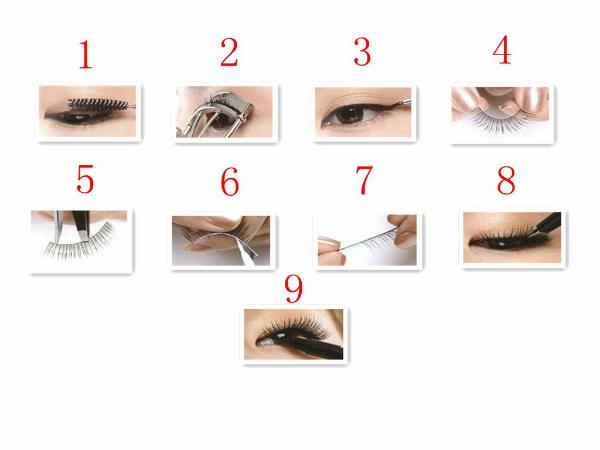 1

2

3

4

5

6

7

8

9