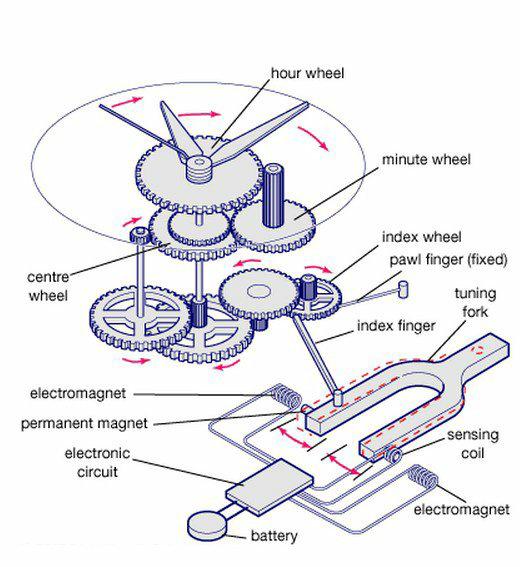 hour wheel

minute wheel

index wheel

pawl finger (fixed)

centre wheel

tuning fork

index finger

electromagnet

permanent magnet

sensing coil

electronic circuit

electromagnet

battery