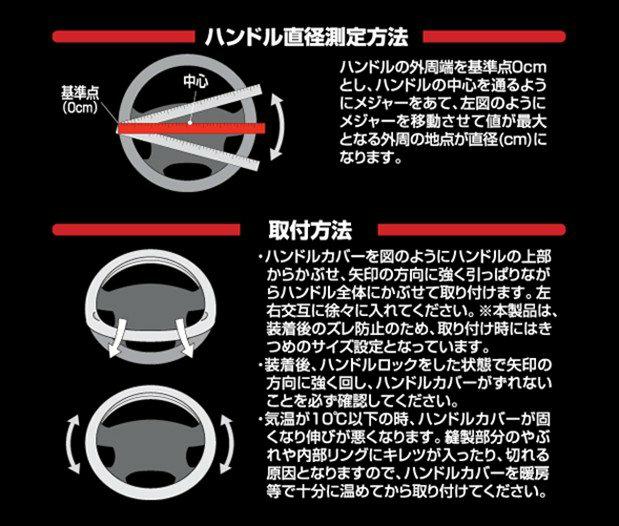 ハンドル直径測定方法

基準点
(0cm)

中心

ハンドルの外周端を基準点0cmとし、ハンドルの中心を通るようにメジャーをあて、左図のようにメジャーを移動させて値が最大となる外周の地点が直径(cm)になります。

取付方法

・ハンドルカバーを図のようにハンドルの上部からかぶせ、矢印の方向に強く引っぱりながらハンドル全体にかぶせて取り付けます。左右交互に徐々に入れてください。※本製品は、装着後のズレ防止のため、取り付け時にはきつめのサイズ設定となっています。
・装着後、ハンドルロックをした状態で矢印の方向に強く回し、ハンドルカバーがずれないことを必ず確認してください。
・気温が10℃以下の時、ハンドルカバーが固くなり伸びが悪くなります。縫製部分のやぶれや内部リングにキレツが入ったり、切れる原因となりますので、ハンドルカバーを暖房等で十分に温めてから取り付けてください。