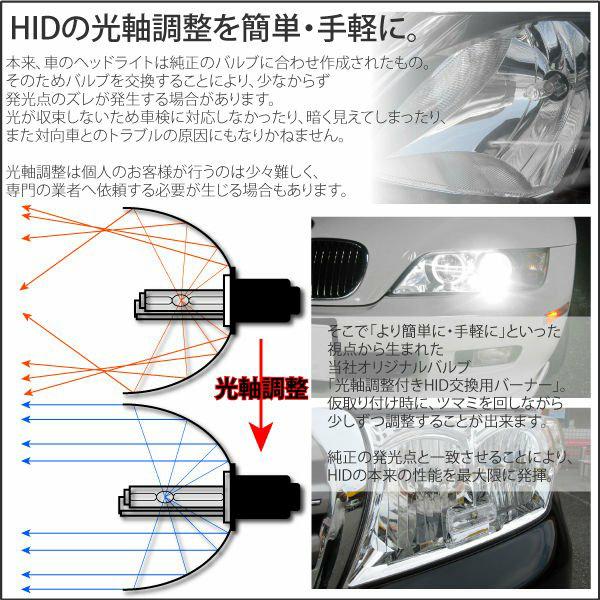 HIDの光軸調整を簡単・手軽に。

本来、車のヘッドライトは純正のバルブに合わせ作成されたもの。そのためバルブを交換することにより、少なからず発光点のズレが発生する場合があります。光が収束しないため車検に対応しなかったり、暗く見えてしまったり、また対向車とのトラブルの原因にもなりかねません。

光軸調整は個人のお客様が行うのは少々難しく、専門の業者へ依頼する必要が生じる場合もあります。

光軸調整

そこで「より簡単に・手軽に」といった視点から生まれた当社オリジナルバルブ「光軸調整付きHID交換用バーナー」。仮取り付け時に、ツマミを回しながら少しずつ調整することが出来ます。

純正の発光点と一致させることにより、HIDの本来の性能を最大限に発揮。