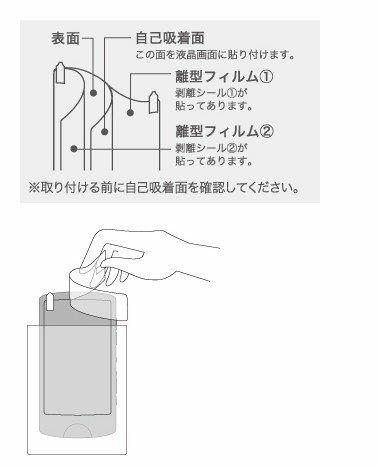 表面

自己吸着面
この面を液晶画面に貼り付けます。

離型フィルム①
剥離シール①が貼ってあります。

離型フィルム②
剥離シール②が貼ってあります。

※取り付ける前に自己吸着面を確認してください。